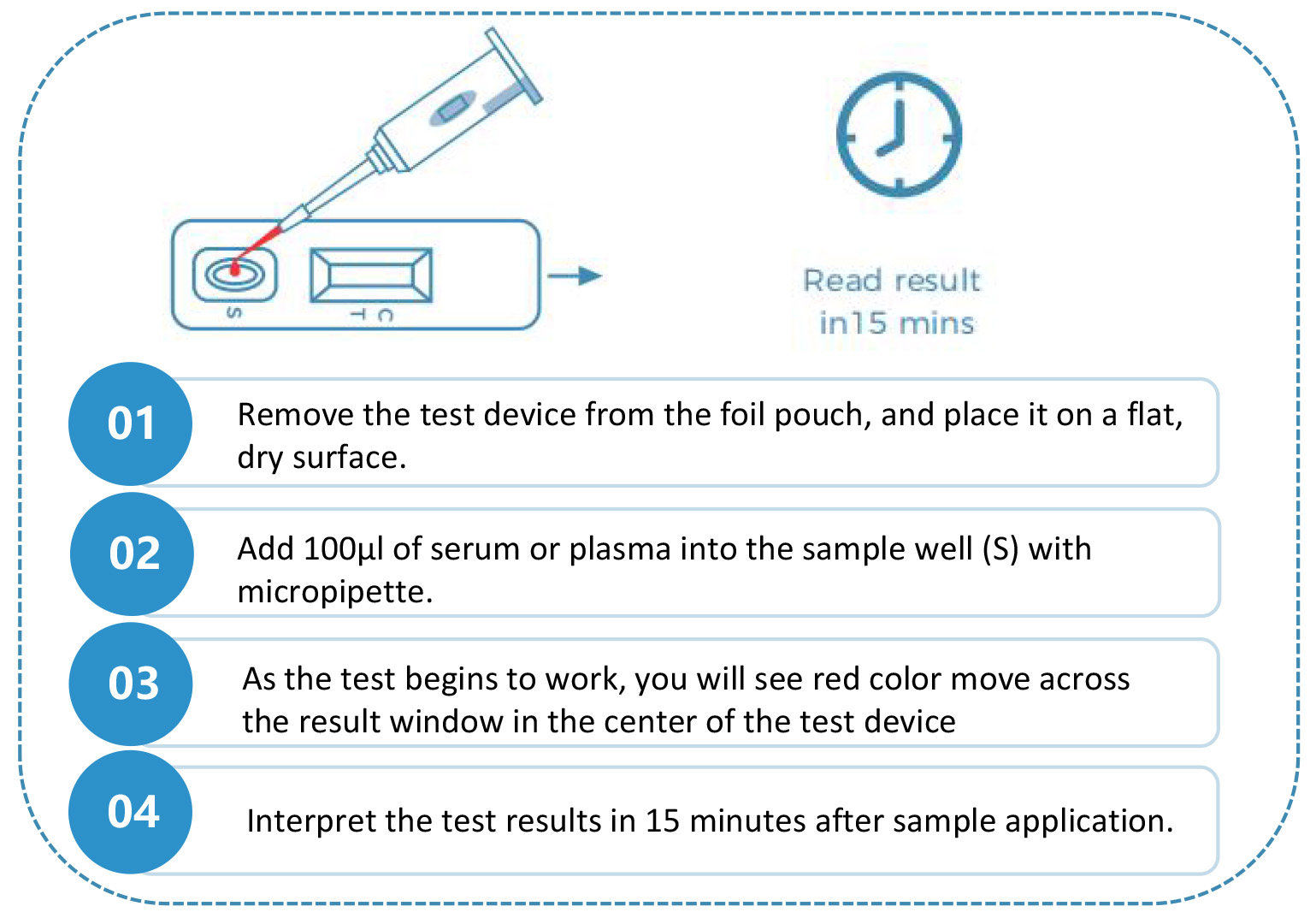 S

T C

Read result
in15 mins

01 Remove the test device from the foil pouch, and place it on a flat, dry surface.

02 Add 100µl of serum or plasma into the sample well (S) with micropipette.

03 As the test begins to work, you will see red color move across the result window in the center of the test device

04 Interpret the test results in 15 minutes after sample application.